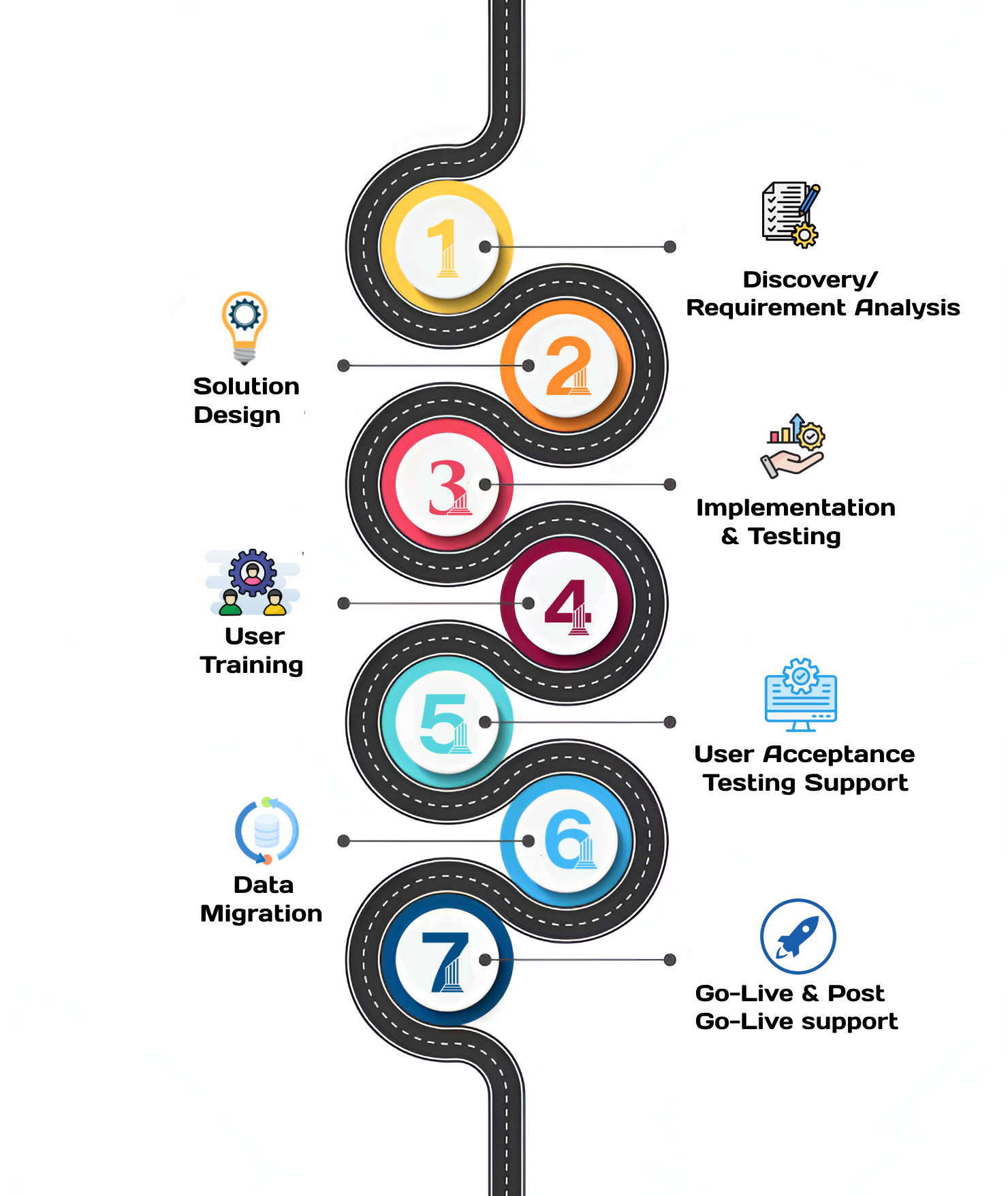 1

Discovery/
Requirement Analysis

2

Solution
Design

3

Implementation
& Testing

4

User
Training

5

User Acceptance
Testing Support

6

Data
Migration

7

Go-Live & Post
Go-Live support